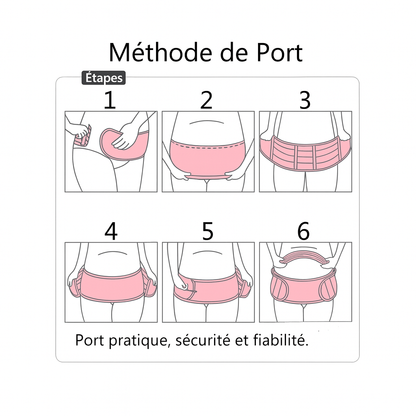 Méthode de Port

Étapes

1

2

3

4

5

6

Port pratique, sécurité et fiabilité.