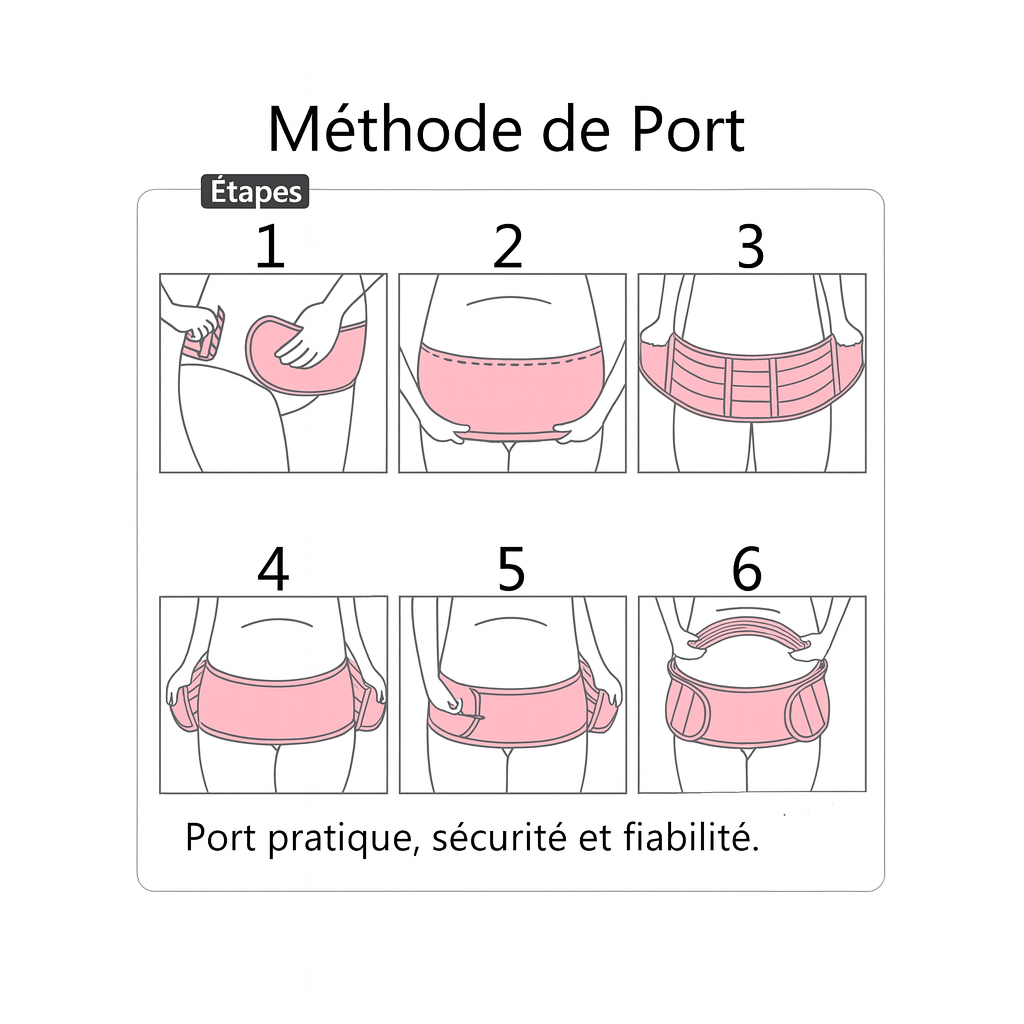 Méthode de Port

Étapes

1

2

3

4

5

6

Port pratique, sécurité et fiabilité.